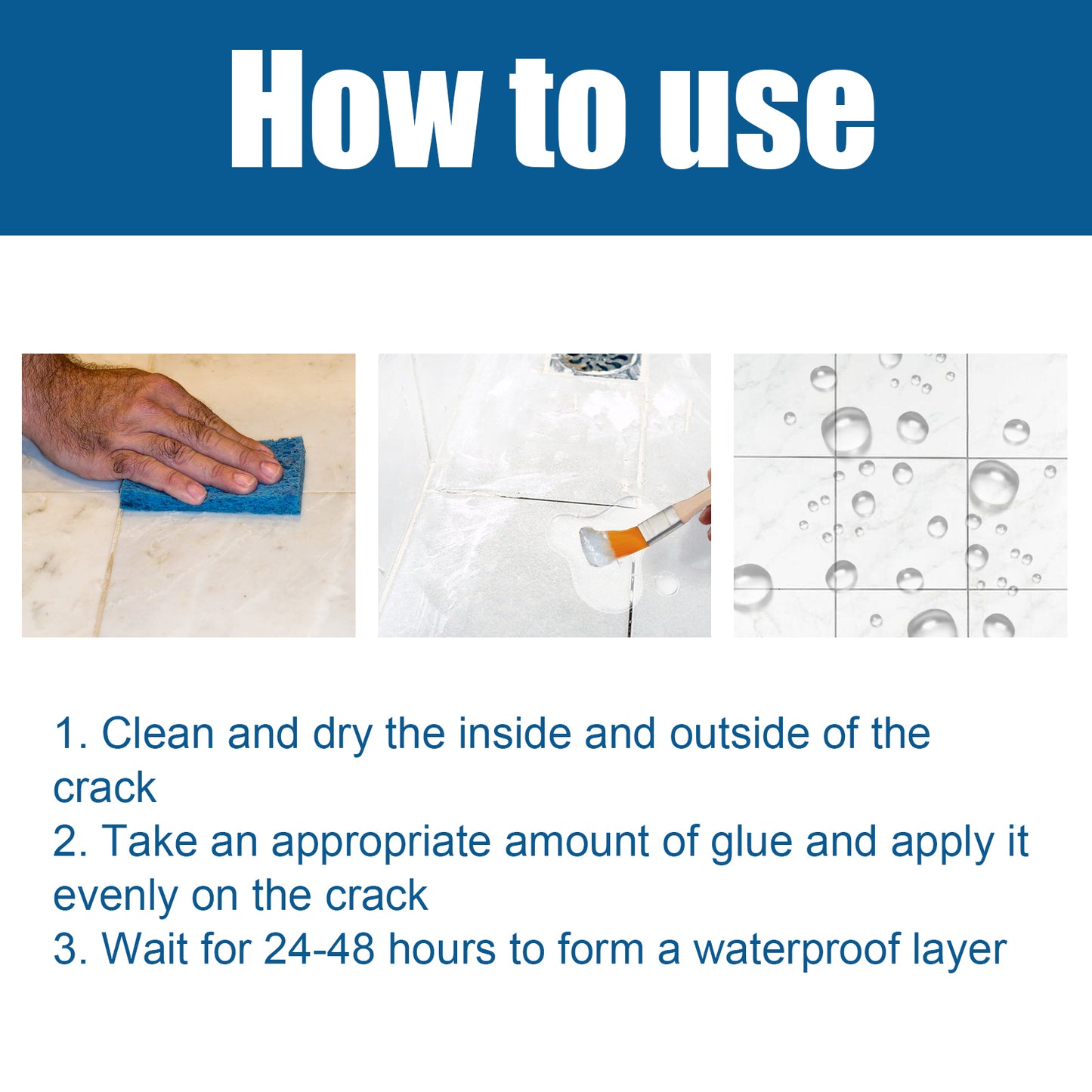 How to use

1. Clean and dry the inside and outside of the crack
2. Take an appropriate amount of glue and apply it evenly on the crack
3. Wait for 24-48 hours to form a waterproof layer