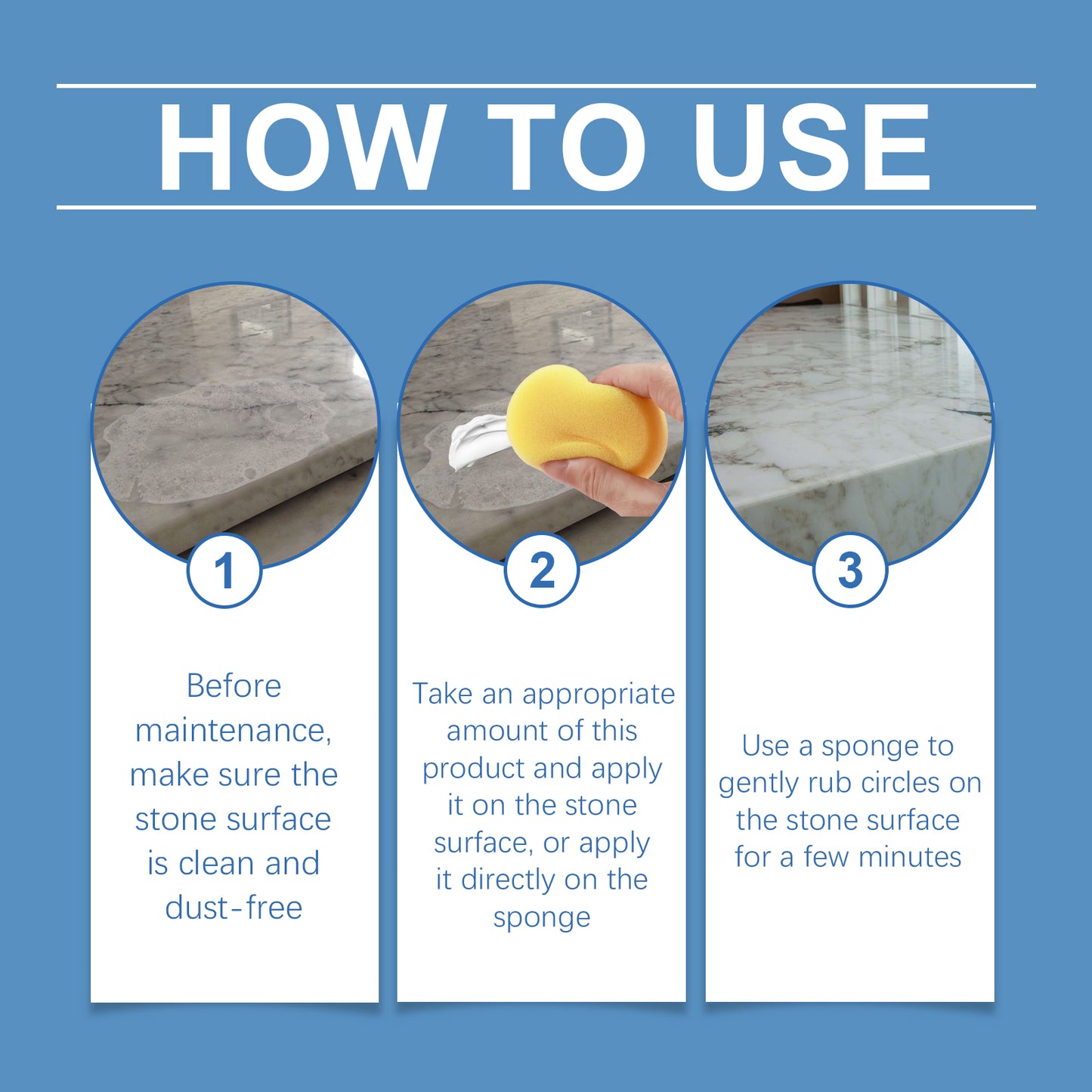 HOW TO USE

1

Before maintenance, make sure the stone surface is clean and dust-free

2

Take an appropriate amount of this product and apply it on the stone surface, or apply it directly on the sponge

3

Use a sponge to gently rub circles on the stone surface for a few minutes