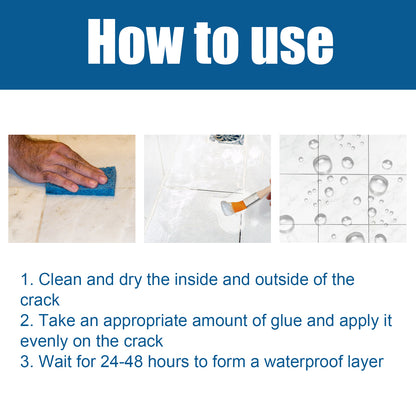 How to use

1. Clean and dry the inside and outside of the crack
2. Take an appropriate amount of glue and apply it evenly on the crack
3. Wait for 24-48 hours to form a waterproof layer