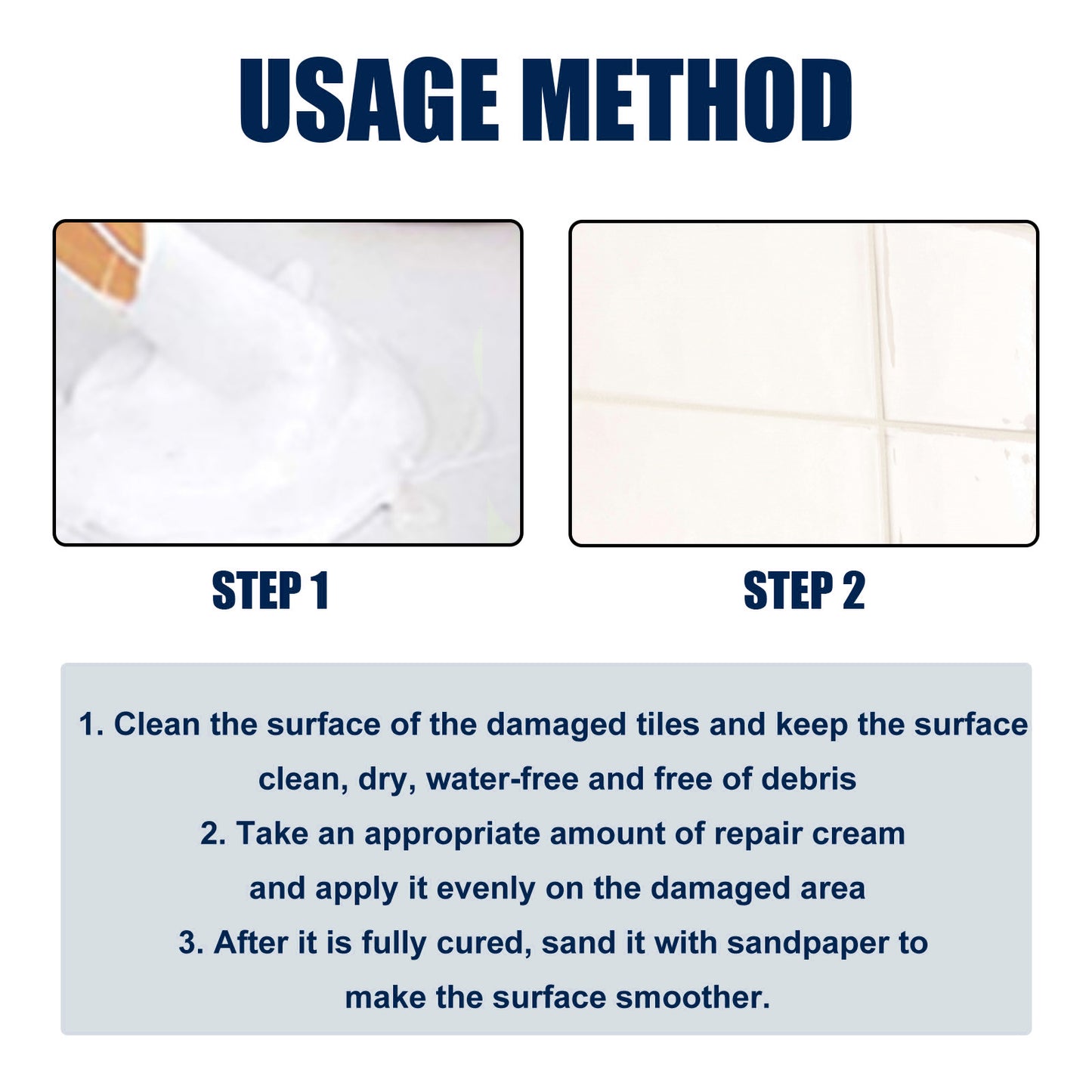 USAGE METHOD

STEP 1

STEP 2

1. Clean the surface of the damaged tiles and keep the surface clean, dry, water-free and free of debris
2. Take an appropriate amount of repair cream and apply it evenly on the damaged area
3. After it is fully cured, sand it with sandpaper to make the surface smoother.