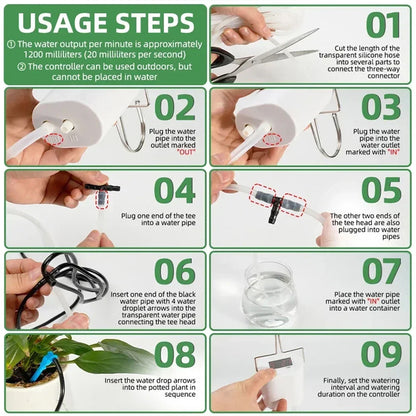 USAGE STEPS

① The water output per minute is approximately 1200 milliliters (20 milliliters per second)

② The controller can be used outdoors, but cannot be placed in water

01

Cut the length of the transparent silicone hose into several parts to connect the three-way connector

02

Plug the water pipe into the outlet marked "OUT"

03

Plug the water pipe into the water outlet marked with "IN"

04

Plug one end of the tee into a water pipe

05

The other two ends of the tee head are also plugged into water pipes

06

Insert one end of the black water pipe with 4 water droplet arrows into the transparent water pipe connecting the tee head

07

Place the water pipe marked with "IN" outlet into a water container

08

Insert the water drop arrows into the potted plant in sequence

09

Finally, set the watering interval and watering duration on the controller